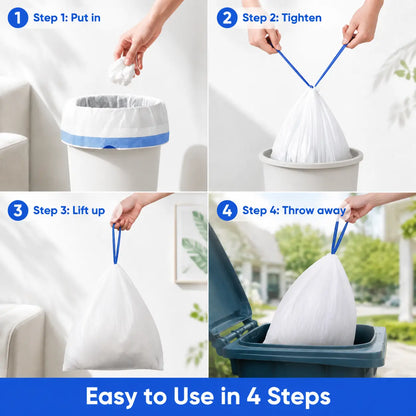 1 Step 1: Put in

2 Step 2: Tighten

3 Step 3: Lift up

4 Step 4: Throw away

Easy to Use in 4 Steps